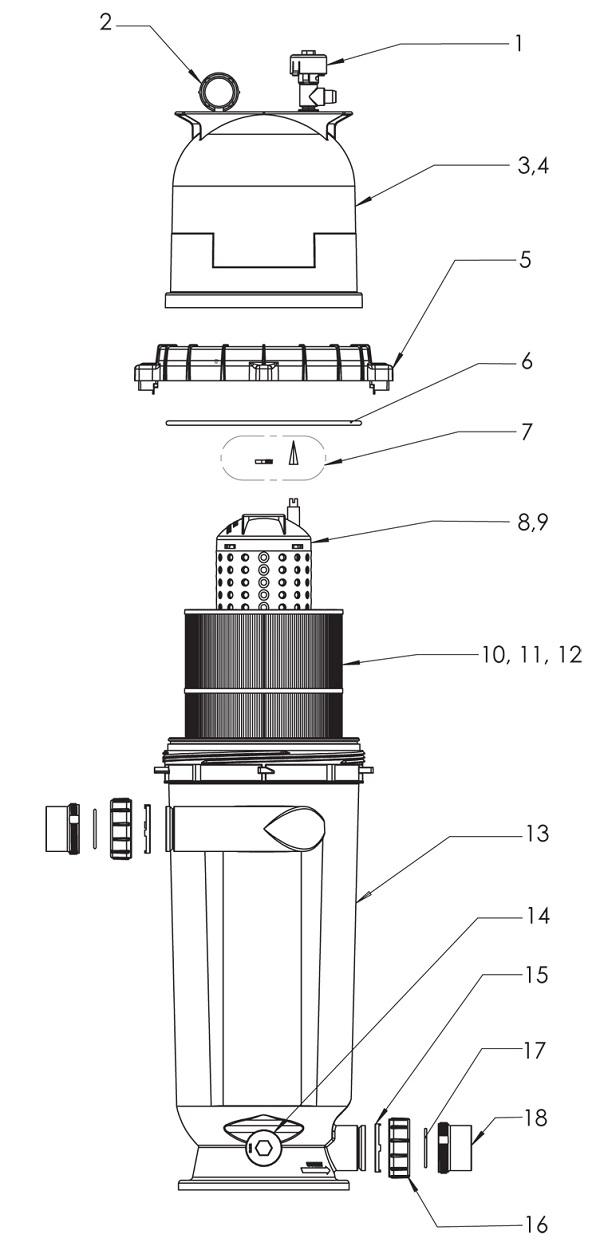 2
1
3,4
5
6
7
8,9
10, 11, 12
13
14
15
17
18
16